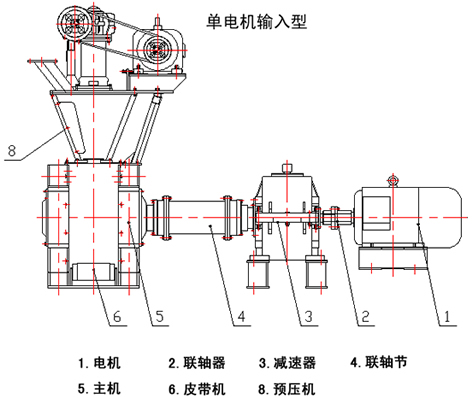 单电机输入型

8

6 5 4 3 2 1

1. 电机 2. 联轴器 3. 减速器 4. 联轴节

5. 主机 6. 皮带机 8. 预压机